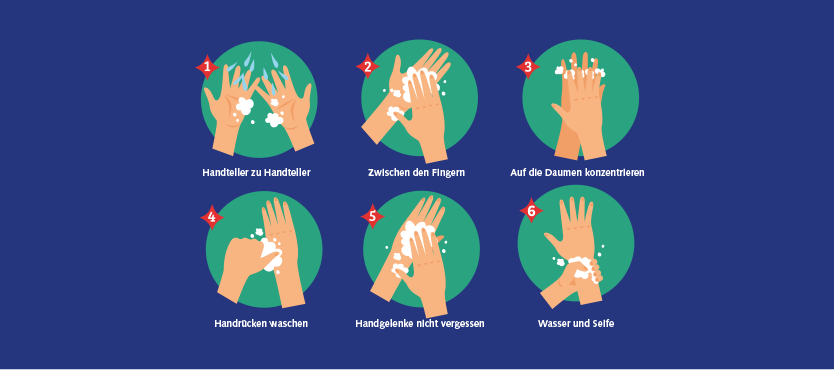 1
Handteller zu Handteller

2
Zwischen den Fingern

3
Auf die Daumen konzentrieren

4
Handrücken waschen

5
Handgelenke nicht vergessen

6
Wasser und Seife